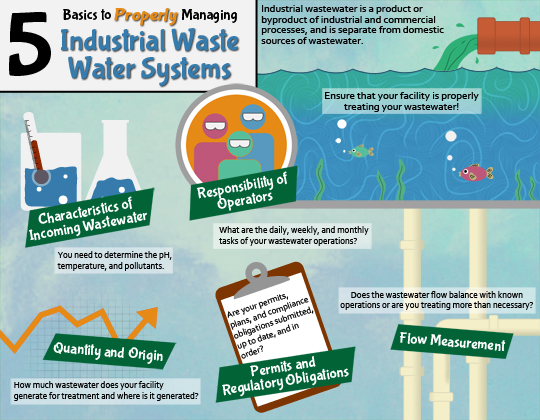 5 Basics to Properly Managing Industrial Waste Water Systems

Industrial wastewater is a product or byproduct of industrial and commercial processes, and is separate from domestic sources of wastewater.

Ensure that your facility is properly treating your wastewater!

Characteristics of Incoming Wastewater

You need to determine the pH, temperature, and pollutants.

Responsibility of Operators

What are the daily, weekly, and monthly tasks of your wastewater operations?

Quantity and Origin

How much wastewater does your facility generate for treatment and where is it generated?

Are your permits, plans, and compliance obligations submitted, up to date, and in order?

Permits and Regulatory Obligations

Does the wastewater flow balance with known operations or are you treating more than necessary?

Flow Measurement