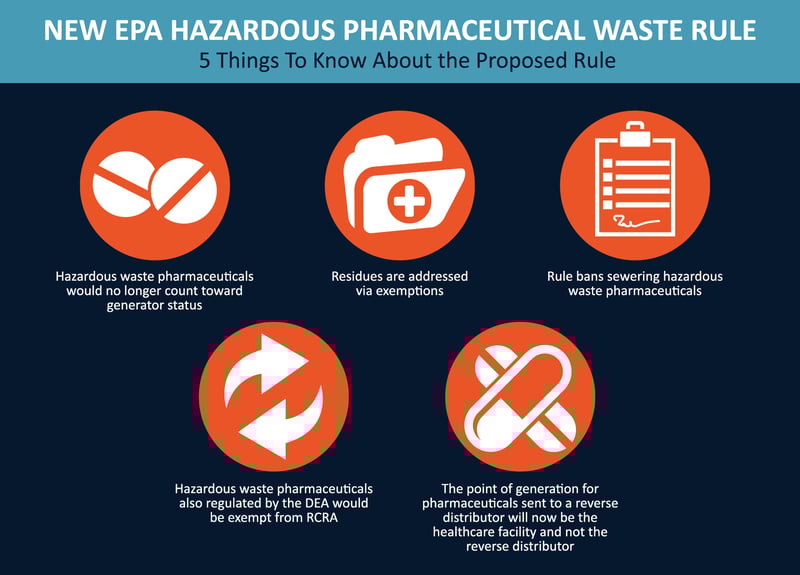 NEW EPA HAZARDOUS PHARMACEUTICAL WASTE RULE
5 Things To Know About the Proposed Rule

Hazardous waste pharmaceuticals would no longer count toward generator status

Residues are addressed via exemptions

Rule bans sewering hazardous waste pharmaceuticals

Hazardous waste pharmaceuticals also regulated by the DEA would be exempt from RCRA

The point of generation for pharmaceuticals sent to a reverse distributor will now be the healthcare facility and not the reverse distributor